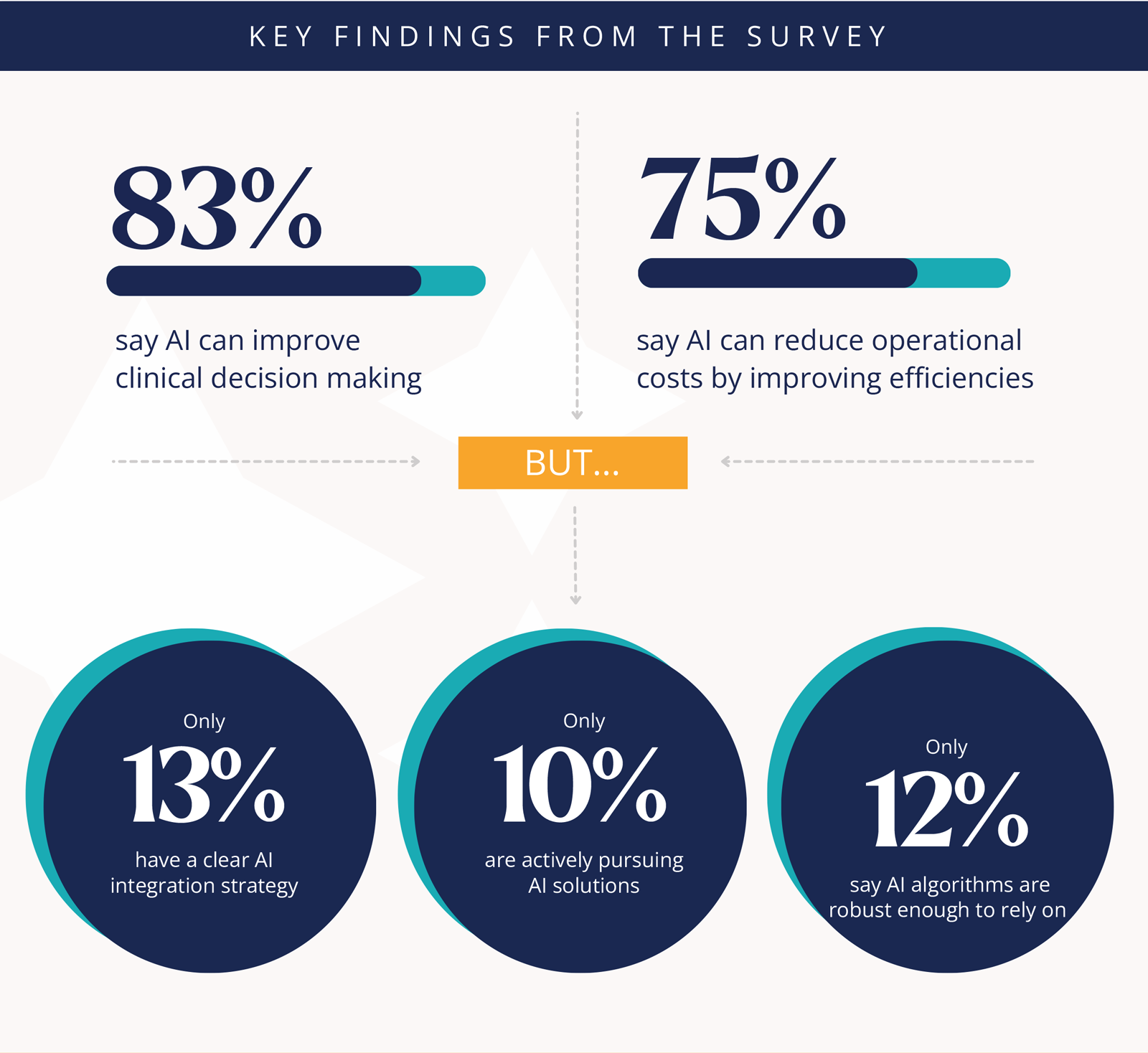 KEY FINDINGS FROM THE SURVEY

83%

say AI can improve clinical decision making

75%

say AI can reduce operational costs by improving efficiencies

BUT...

Only
13%
have a clear AI integration strategy

Only
10%
are actively pursuing AI solutions

Only
12%
say AI algorithms are robust enough to rely on